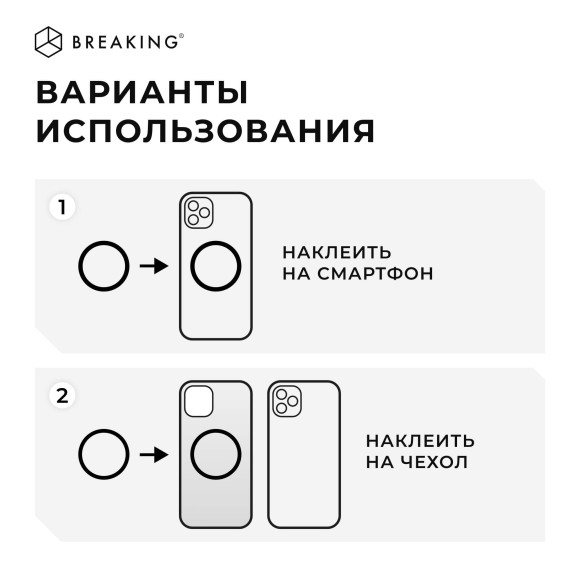 BREAKING®

ВАРИАНТЫ ИСПОЛЬЗОВАНИЯ

1

НАКЛЕИТЬ НА СМАРТФОН

2

НАКЛЕИТЬ НА ЧЕХОЛ